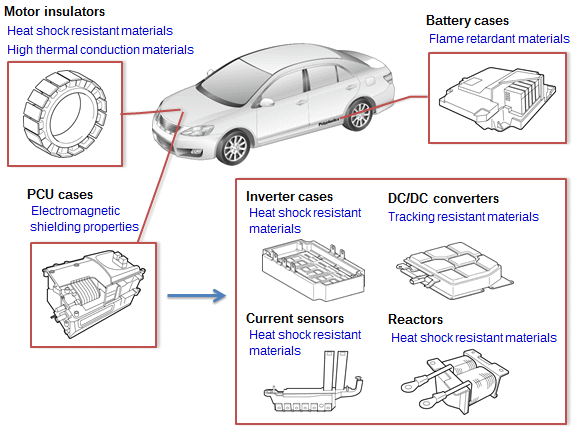 Motor insulators
Heat shock resistant materials
High thermal conduction materials

Battery cases
Flame retardant materials

Polyplastics

PCU cases
Electromagnetic shielding properties

Inverter cases
Heat shock resistant materials

DC/DC converters
Tracking resistant materials

Current sensors
Heat shock resistant materials

Reactors
Heat shock resistant materials